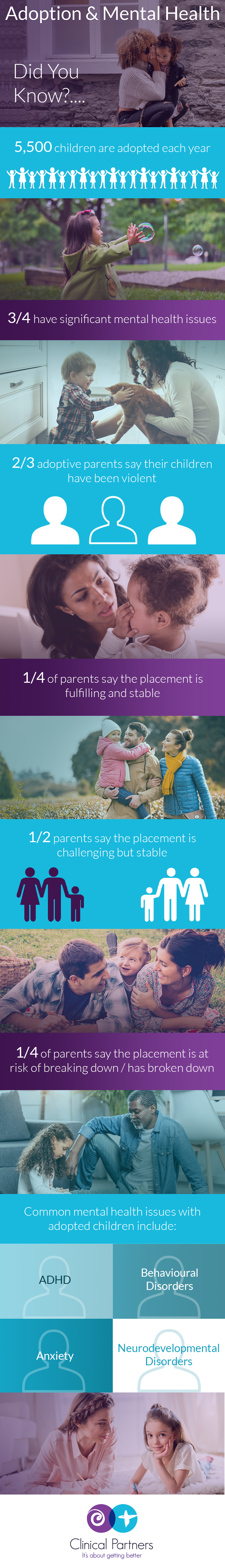 Adoption & Mental Health

Did You Know?....

5,500 children are adopted each year

3/4 have significant mental health issues

2/3 adoptive parents say their children have been violent

1/4 of parents say the placement is fulfilling and stable

1/2 parents say the placement is challenging but stable

1/4 of parents say the placement is at risk of breaking down / has broken down

Common mental health issues with adopted children include:

ADHD

Behavioural Disorders

Anxiety

Neurodevelopmental Disorders

Clinical Partners
It's about getting better